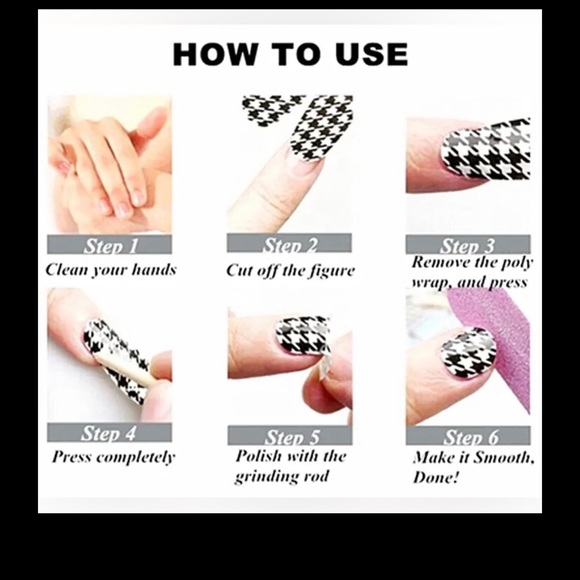 HOW TO USE

Step 1
Clean your hands

Step 2
Cut off the figure

Step 3
Remove the poly wrap, and press

Step 4
Press completely

Step 5
Polish with the grinding rod

Step 6
Make it Smooth, Done!